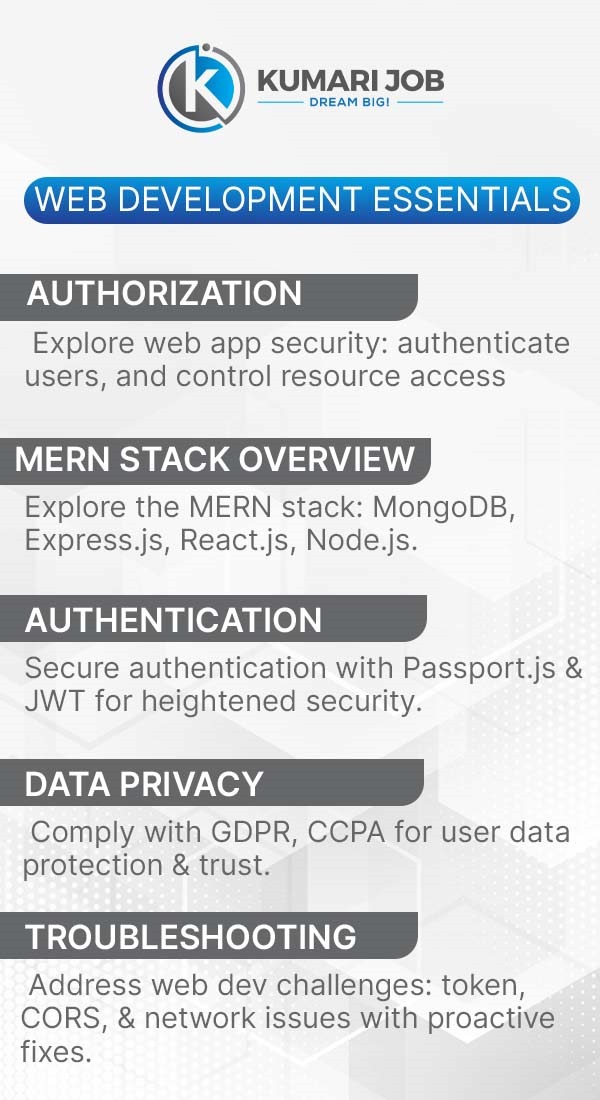 KUMARI JOB
DREAM BIG!

WEB DEVELOPMENT ESSENTIALS

AUTHORIZATION

Explore web app security: authenticate users, and control resource access

MERN STACK OVERVIEW

Explore the MERN stack: MongoDB, Express.js, React.js, Node.js.

AUTHENTICATION

Secure authentication with Passport.js & JWT for heightened security.

DATA PRIVACY

Comply with GDPR, CCPA for user data protection & trust.

TROUBLESHOOTING

Address web dev challenges: token, CORS, & network issues with proactive fixes.